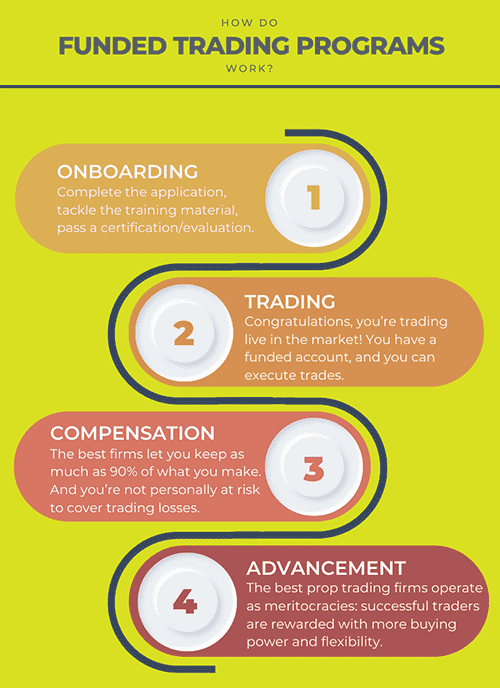 HOW DO
FUNDED TRADING PROGRAMS
WORK?

ONBOARDING
Complete the application, tackle the training material, pass a certification/evaluation.

1

2

TRADING
Congratulations, you're trading live in the market! You have a funded account, and you can execute trades.

COMPENSATION
The best firms let you keep as much as 90% of what you make. And you're not personally at risk to cover trading losses.

3

4

ADVANCEMENT
The best prop trading firms operate as meritocracies: successful traders are rewarded with more buying power and flexibility.